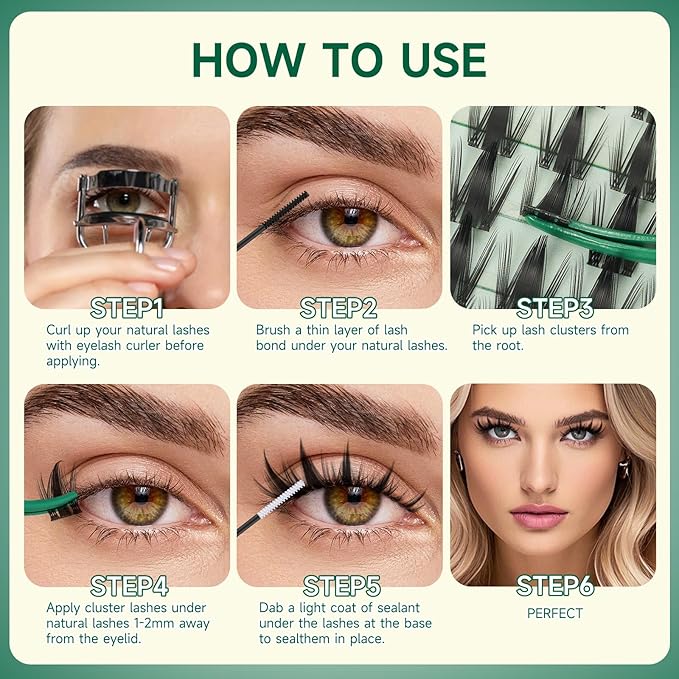 HOW TO USE

STEP1
Curl up your natural lashes with eyelash curler before applying.

STEP2
Brush a thin layer of lash bond under your natural lashes.

STEP3
Pick up lash clusters from the root.

STEP4
Apply cluster lashes under natural lashes 1-2mm away from the eyelid.

STEP5
Dab a light coat of sealant under the lashes at the base to sealthem in place.

STEP6
PERFECT