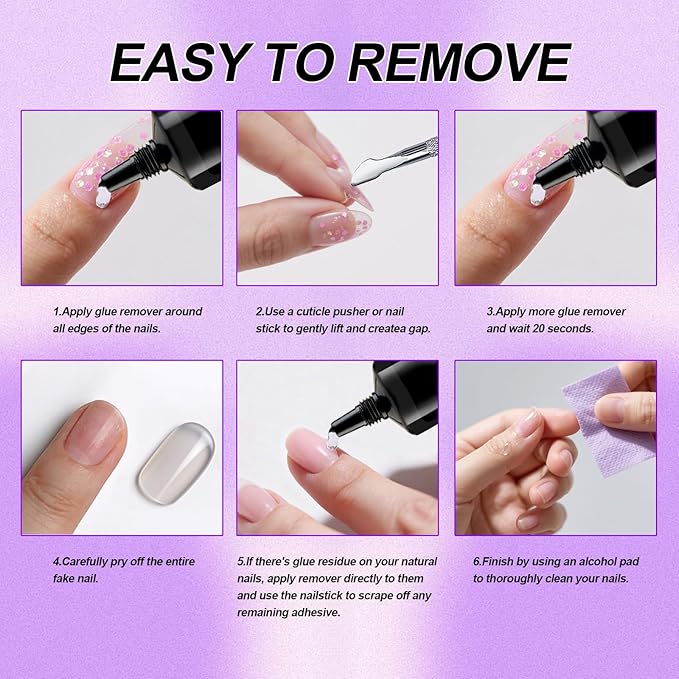 EASY TO REMOVE

1.Apply glue remover around all edges of the nails.

2.Use a cuticle pusher or nail stick to gently lift and createa gap.

3.Apply more glue remover and wait 20 seconds.

4.Carefully pry off the entire fake nail.

5.If there's glue residue on your natural nails, apply remover directly to them and use the nailstick to scrape off any remaining adhesive.

6.Finish by using an alcohol pad to thoroughly clean your nails.