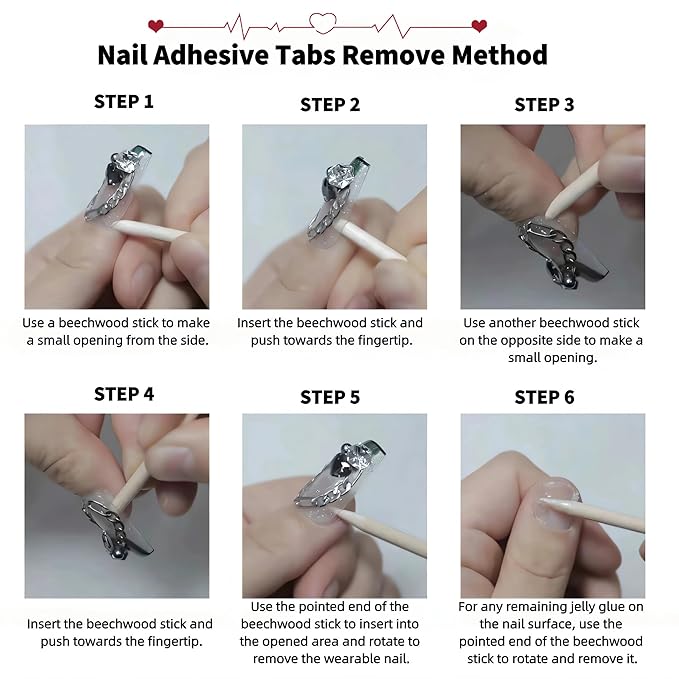 Nail Adhesive Tabs Remove Method

STEP 1

Use a beechwood stick to make a small opening from the side.

STEP 2

Insert the beechwood stick and push towards the fingertip.

STEP 3

Use another beechwood stick on the opposite side to make a small opening.

STEP 4

Insert the beechwood stick and push towards the fingertip.

STEP 5

Use the pointed end of the beechwood stick to insert into the opened area and rotate to remove the wearable nail.

STEP 6

For any remaining jelly glue on the nail surface, use the pointed end of the beechwood stick to rotate and remove it.