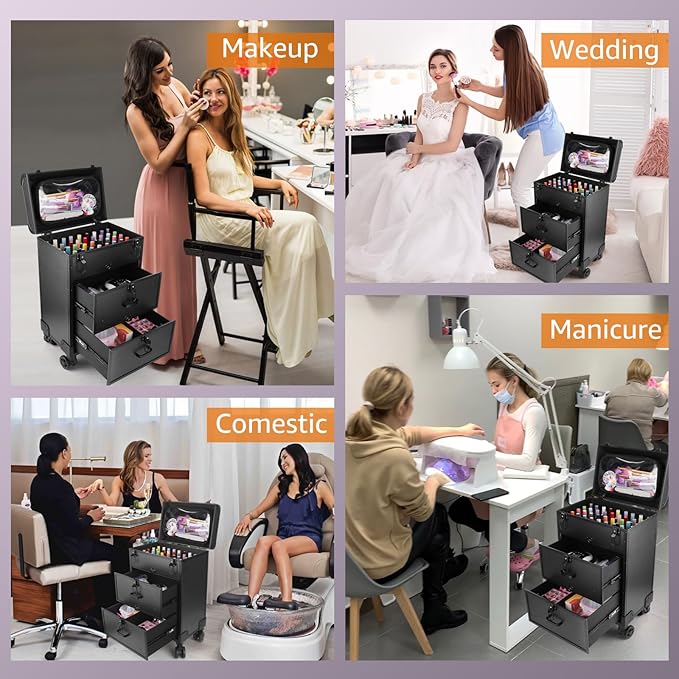 Makeup

Wedding

Manicure

Comestic