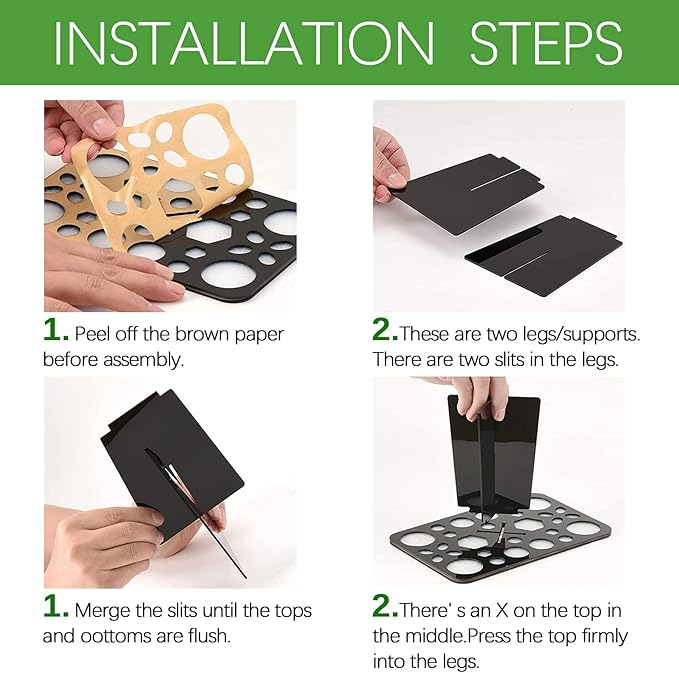 INSTALLATION STEPS

1. Peel off the brown paper before assembly.

2. These are two legs/supports. There are two slits in the legs.

1. Merge the slits until the tops and oottoms are flush.

2. There' s an X on the top in the middle.Press the top firmly into the legs.