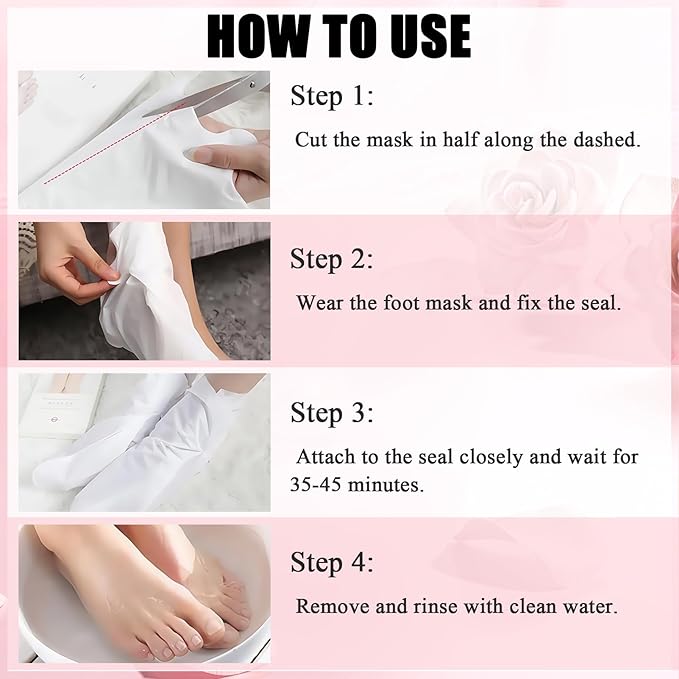 HOW TO USE

Step 1:

Cut the mask in half along the dashed.

Step 2:

Wear the foot mask and fix the seal.

Step 3:

Attach to the seal closely and wait for 35-45 minutes.

Step 4:

Remove and rinse with clean water.