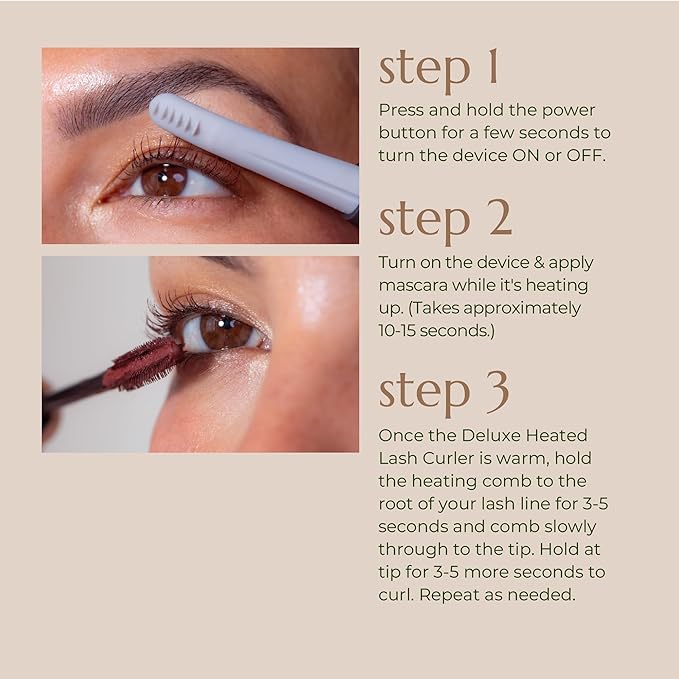 step 1

Press and hold the power button for a few seconds to turn the device ON or OFF.

step 2

Turn on the device & apply mascara while it's heating up. (Takes approximately 10-15 seconds.)

step 3

Once the Deluxe Heated Lash Curler is warm, hold the heating comb to the root of your lash line for 3-5 seconds and comb slowly through to the tip. Hold at tip for 3-5 more seconds to curl. Repeat as needed.