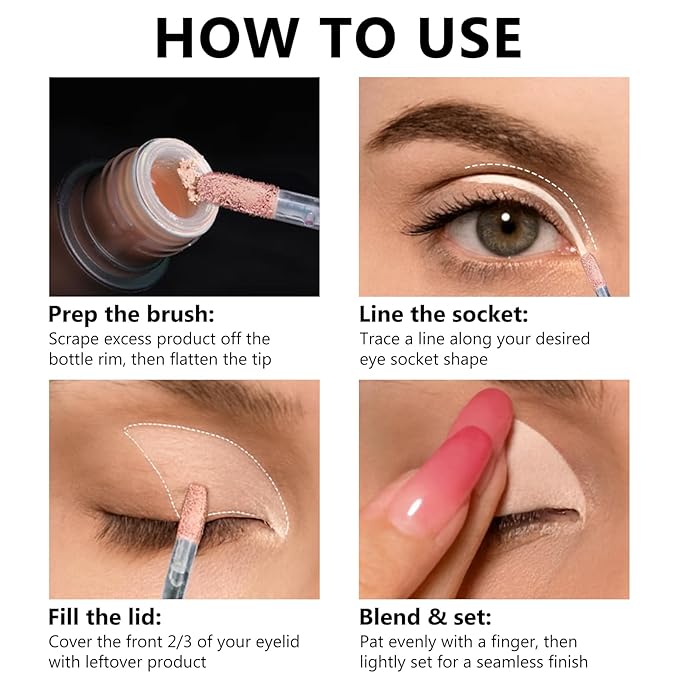 HOW TO USE

Prep the brush:
Scrape excess product off the bottle rim, then flatten the tip

Line the socket:
Trace a line along your desired eye socket shape

Fill the lid:
Cover the front 2/3 of your eyelid with leftover product

Blend & set:
Pat evenly with a finger, then lightly set for a seamless finish