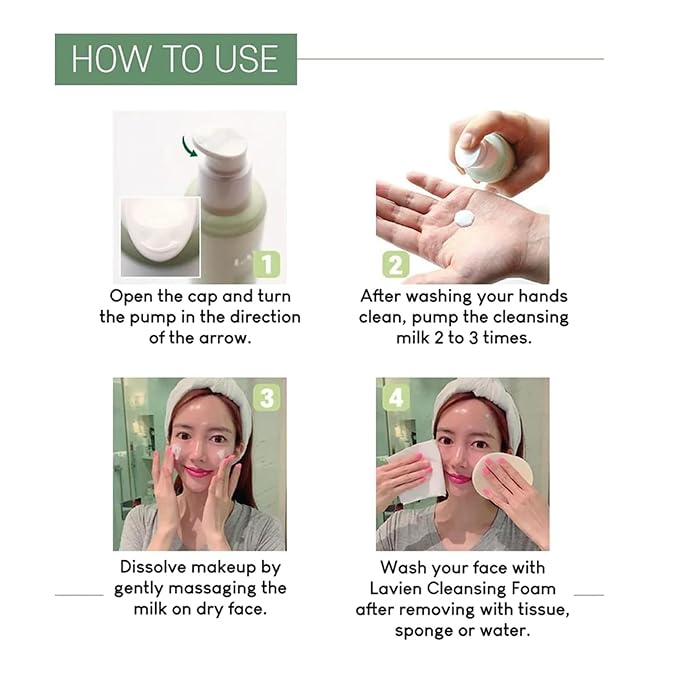 HOW TO USE

1

Open the cap and turn the pump in the direction of the arrow.

2

After washing your hands clean, pump the cleansing milk 2 to 3 times.

3

Dissolve makeup by gently massaging the milk on dry face.

4

Wash your face with Lavien Cleansing Foam after removing with tissue, sponge or water.