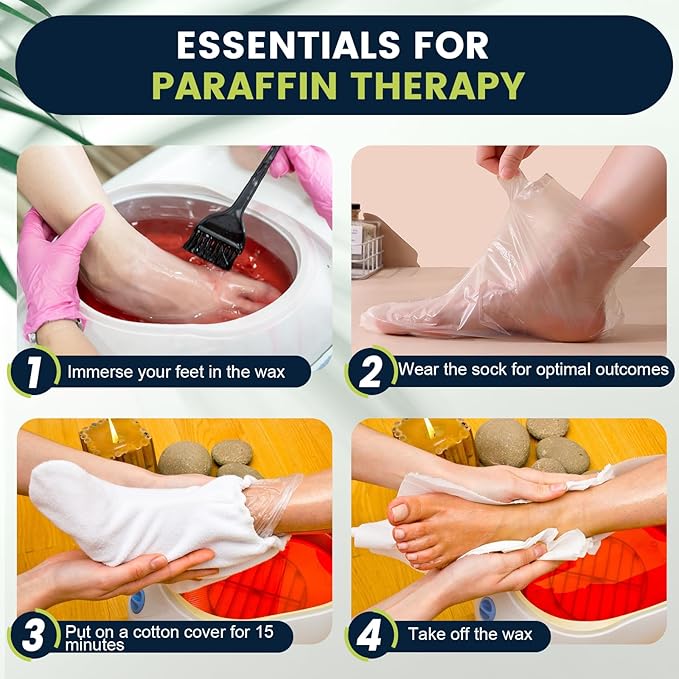 ESSENTIALS FOR
PARAFFIN THERAPY

1 Immerse your feet in the wax

2 Wear the sock for optimal outcomes

3 Put on a cotton cover for 15 minutes

4 Take off the wax