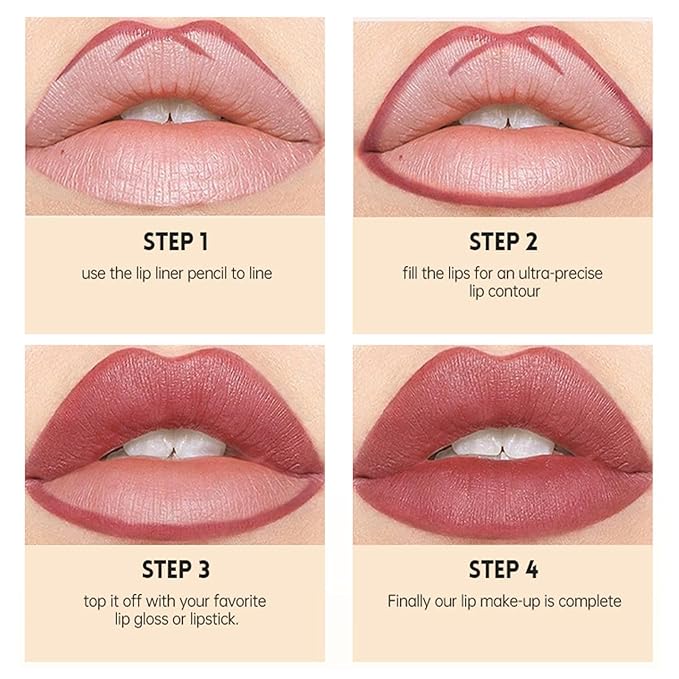 STEP 1
use the lip liner pencil to line

STEP 2
fill the lips for an ultra-precise lip contour

STEP 3
top it off with your favorite lip gloss or lipstick.

STEP 4
Finally our lip make-up is complete