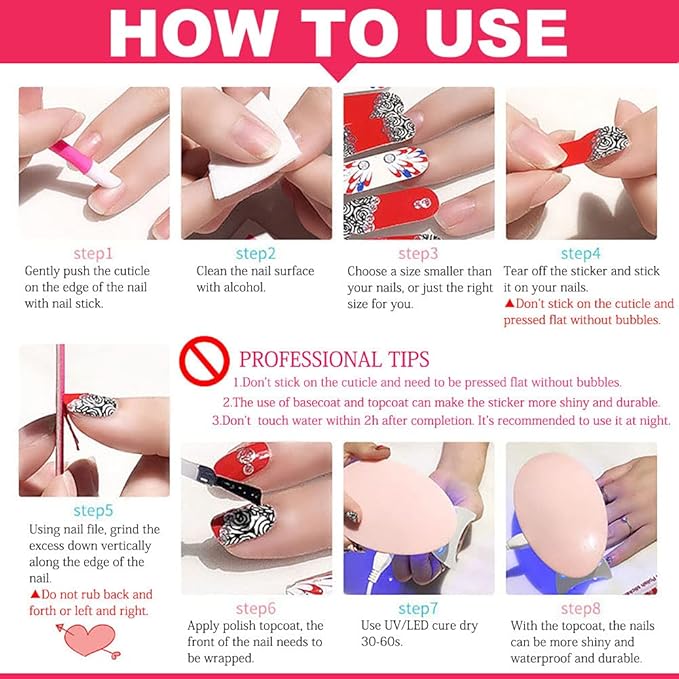 HOW TO USE

step1
Gently push the cuticle on the edge of the nail with nail stick.

step2
Clean the nail surface with alcohol.

step3
Choose a size smaller than your nails, or just the right size for you.

step4
Tear off the sticker and stick it on your nails.
▲Don't stick on the cuticle and pressed flat without bubbles.

PROFESSIONAL TIPS
1.Don't stick on the cuticle and need to be pressed flat without bubbles.
2.The use of basecoat and topcoat can make the sticker more shiny and durable.
3.Don't touch water within 2h after completion. It's recommended to use it at night.

step5
Using nail file, grind the excess down vertically along the edge of the nail.
▲Do not rub back and forth or left and right.

step6
Apply polish topcoat, the front of the nail needs to be wrapped.

step7
Use UV/LED cure dry 30-60s.

step8
With the topcoat, the nails can be more shiny and waterproof and durable.