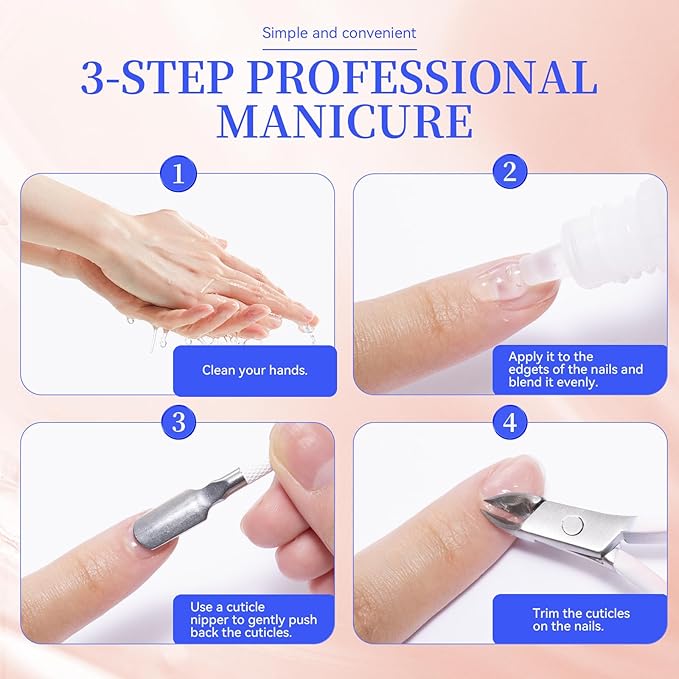 Simple and convenient

3-STEP PROFESSIONAL MANICURE

1

Clean your hands.

2

Apply it to the edgets of the nails and blend it evenly.

3

Use a cuticle nipper to gently push back the cuticles.

4

Trim the cuticles on the nails.