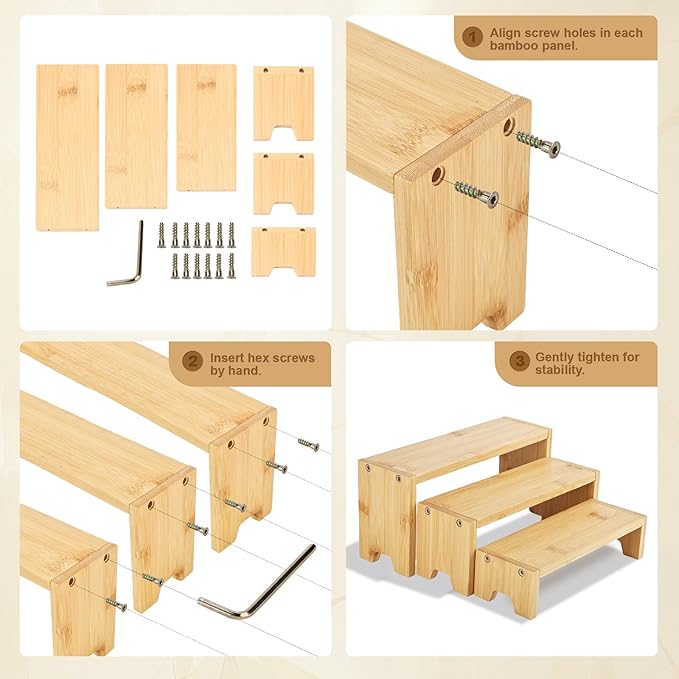 1 Align screw holes in each bamboo panel.

2 Insert hex screws by hand.

3 Gently tighten for stability.