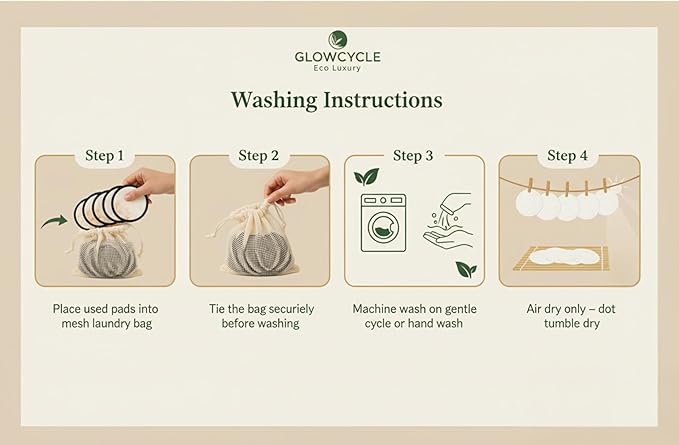 GLOWCYCLE
Eco Luxury

Washing Instructions

Step 1

Place used pads into mesh laundry bag

Step 2

Tie the bag securiely before washing

Step 3

Machine wash on gentle cycle or hand wash

Step 4

Air dry only – dot tumble dry