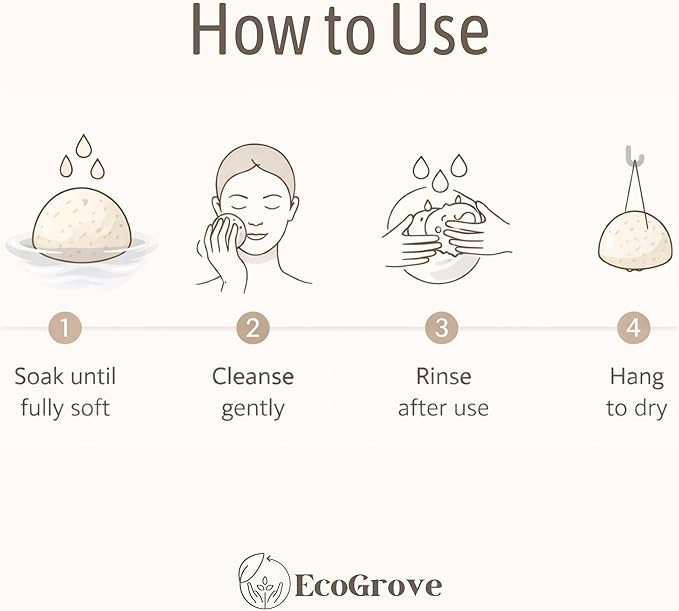 How to Use

1
Soak until fully soft

2
Cleanse gently

3
Rinse after use

4
Hang to dry

EcoGrove