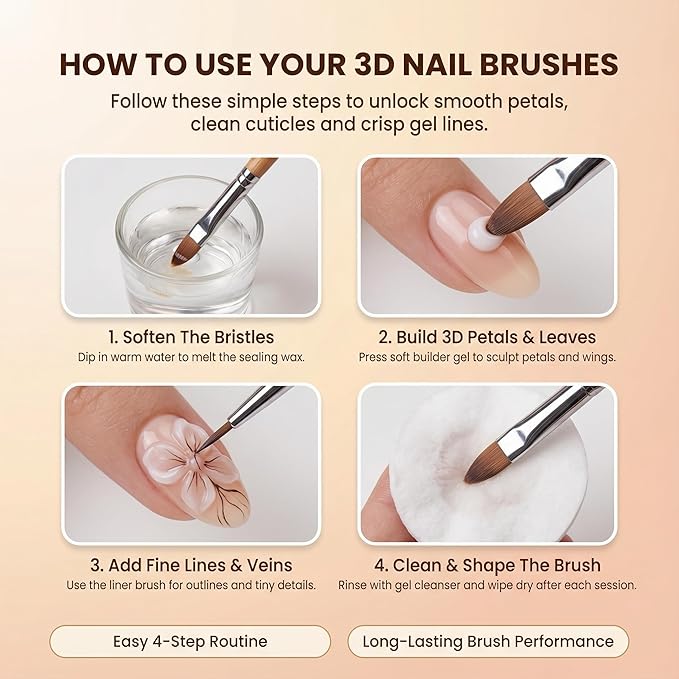 HOW TO USE YOUR 3D NAIL BRUSHES

Follow these simple steps to unlock smooth petals, clean cuticles and crisp gel lines.

1. Soften The Bristles
Dip in warm water to melt the sealing wax.

2. Build 3D Petals & Leaves
Press soft builder gel to sculpt petals and wings.

3. Add Fine Lines & Veins
Use the liner brush for outlines and tiny details.

4. Clean & Shape The Brush
Rinse with gel cleanser and wipe dry after each session.

Easy 4-Step Routine

Long-Lasting Brush Performance