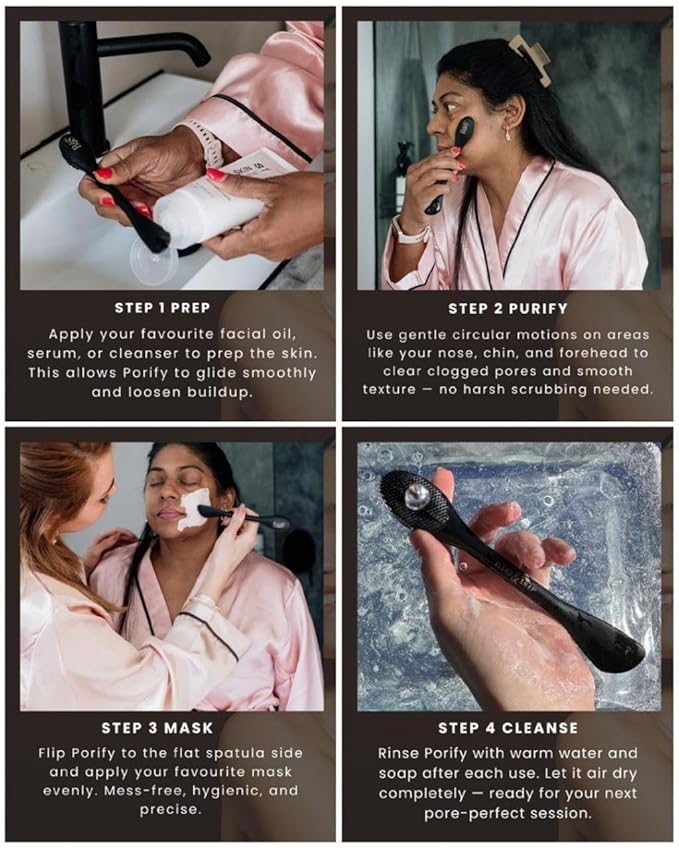 STEP 1 PREP

Apply your favourite facial oil, serum, or cleanser to prep the skin. This allows Porify to glide smoothly and loosen buildup.

STEP 2 PURIFY

Use gentle circular motions on areas like your nose, chin, and forehead to clear clogged pores and smooth texture — no harsh scrubbing needed.

STEP 3 MASK

Flip Porify to the flat spatula side and apply your favourite mask evenly. Mess-free, hygienic, and precise.

STEP 4 CLEANSE

Rinse Porify with warm water and soap after each use. Let it air dry completely — ready for your next pore-perfect session.