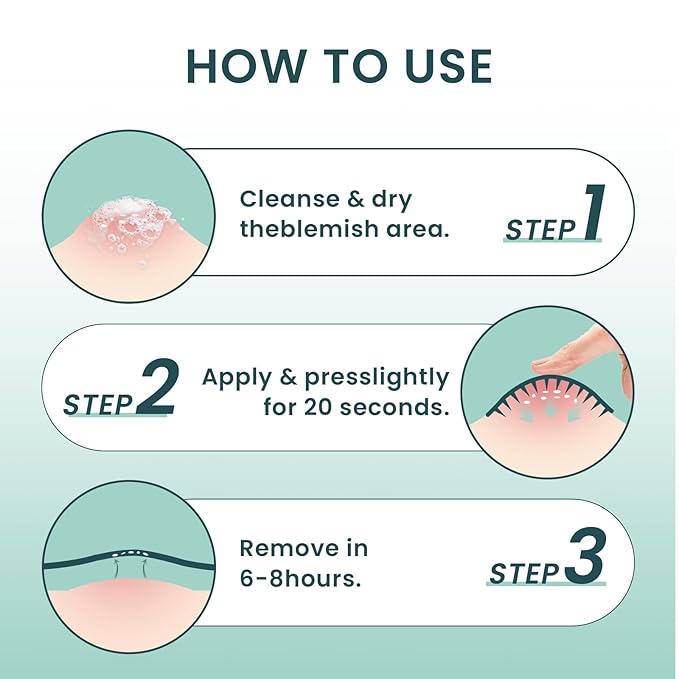 HOW TO USE

Cleanse & dry theblemish area.

STEP 1

STEP 2

Apply & presslightly for 20 seconds.

Remove in 6-8hours.

STEP 3